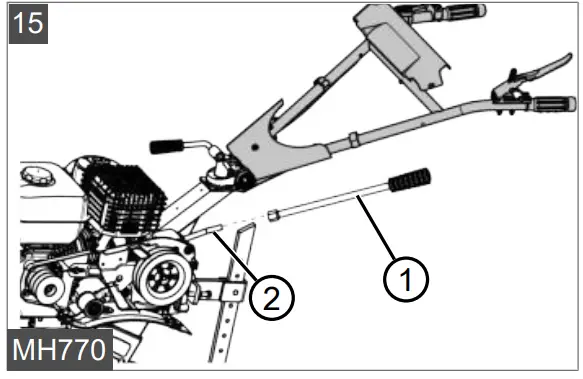 15

1

2

MH770