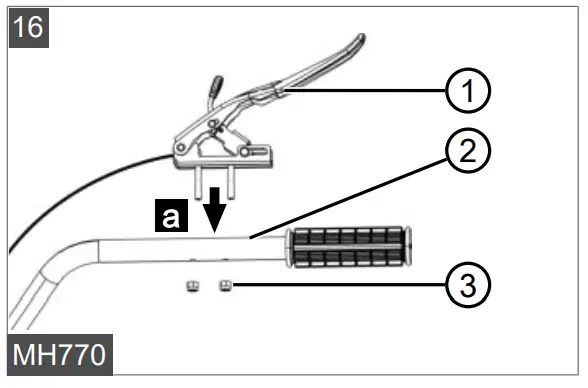 16

1

2

a

3

MH770