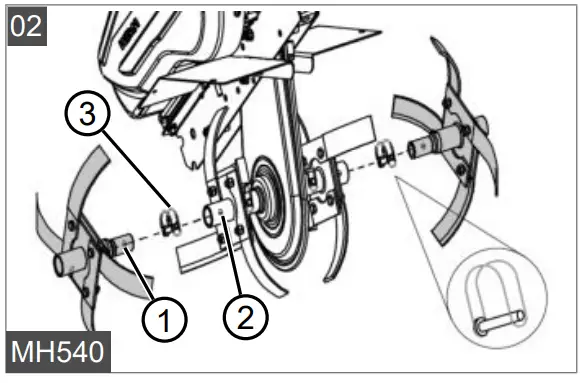 02
3
1
2
MH540