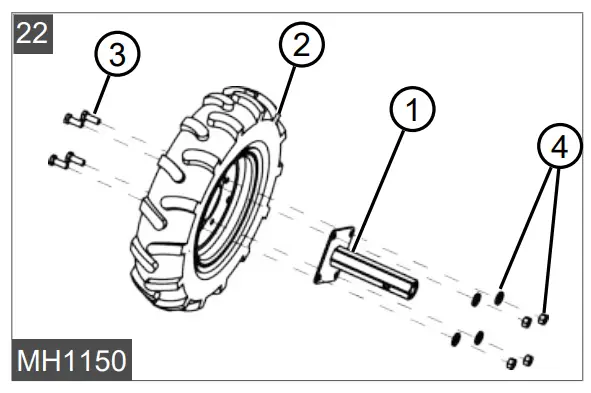 22
3
2
1
4
MH1150