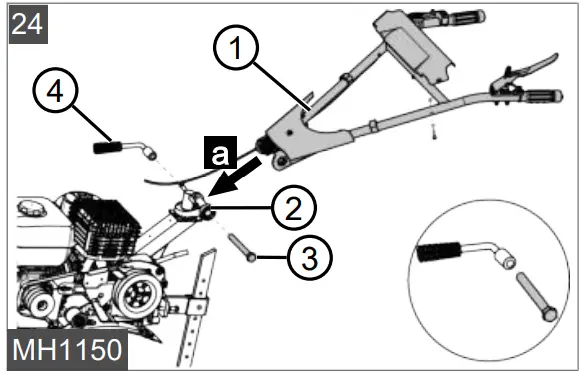 24

1

4

a

2

3

MH1150