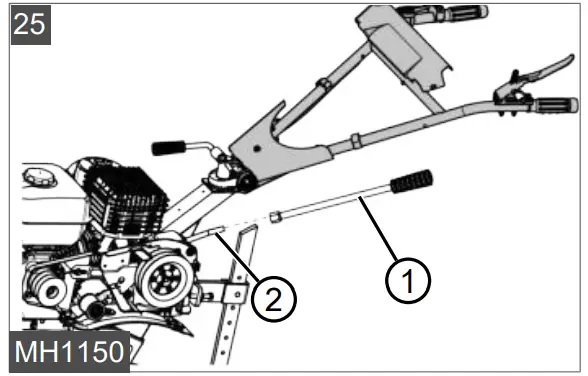 25

1

2

MH1150