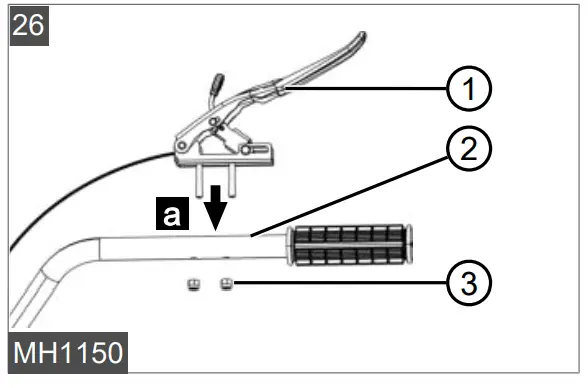 26

1

2

a

3

MH1150