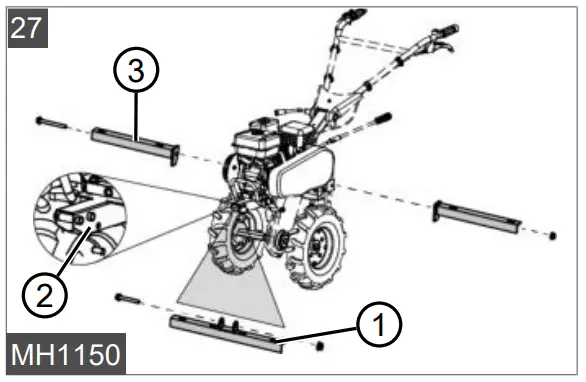 27

3

2

1

MH1150