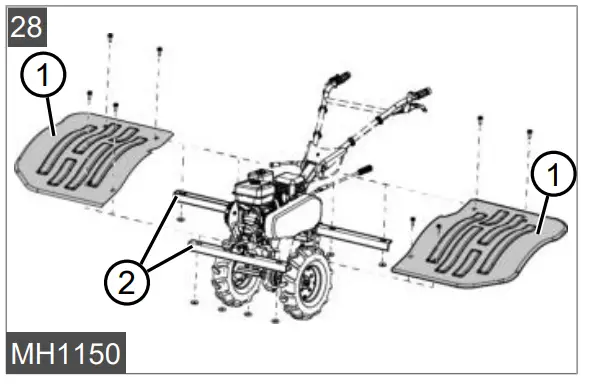 28

1

1

2

MH1150