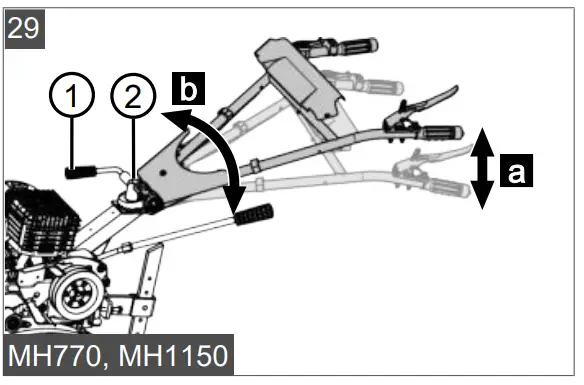 29

1

2

b

a

MH770, MH1150