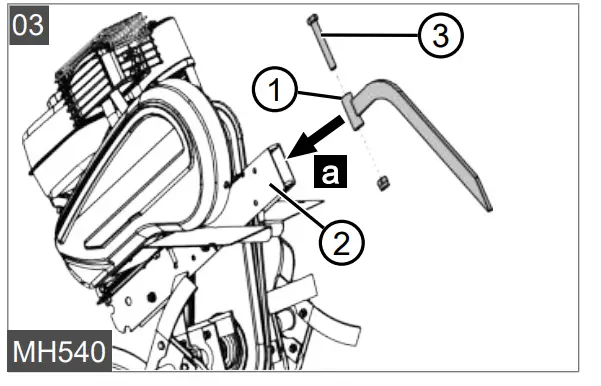 03

3

1

a

2

MH540