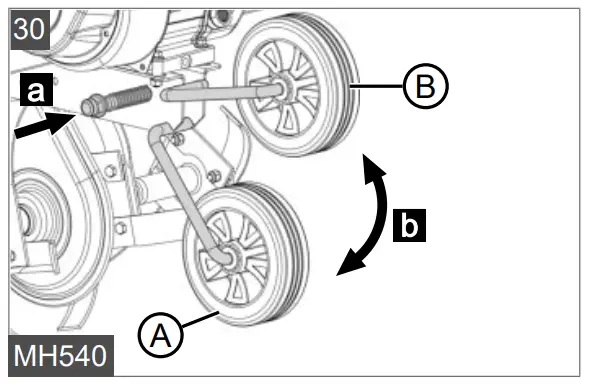 30

a

B

b

A

MH540