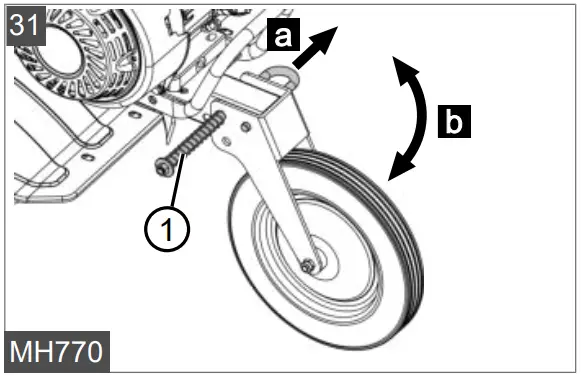 31
a
b
1
MH770