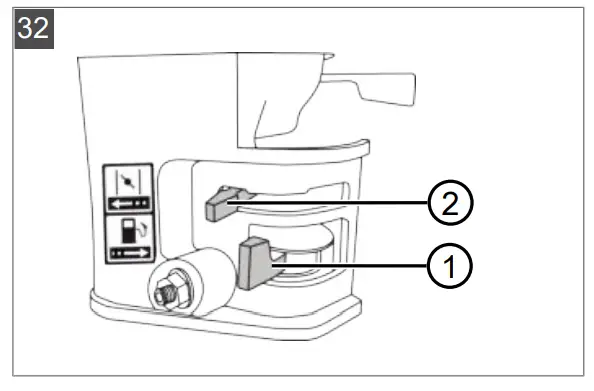 32

2

1