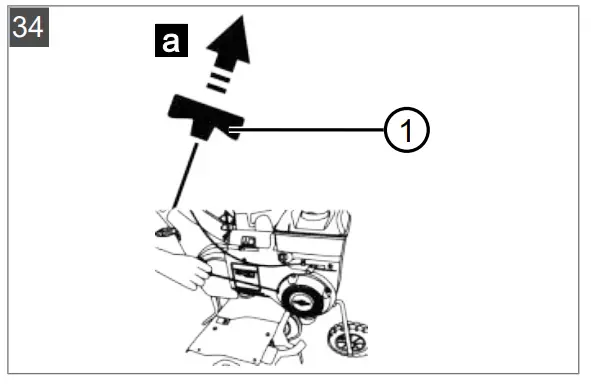 34

a

1