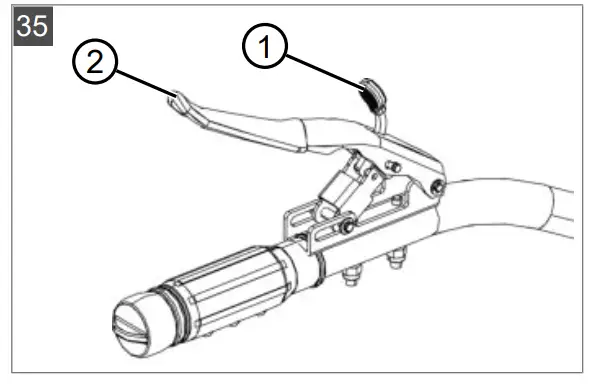 35

2

1