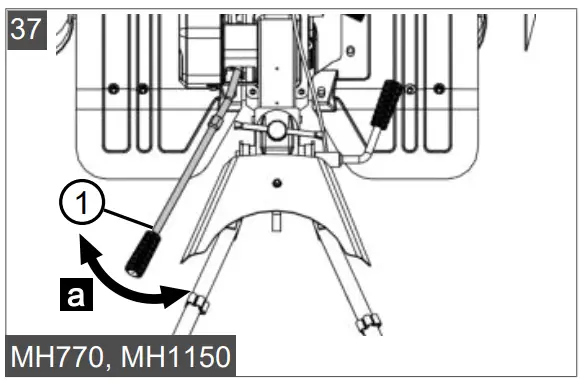 37

1

a

MH770, MH1150