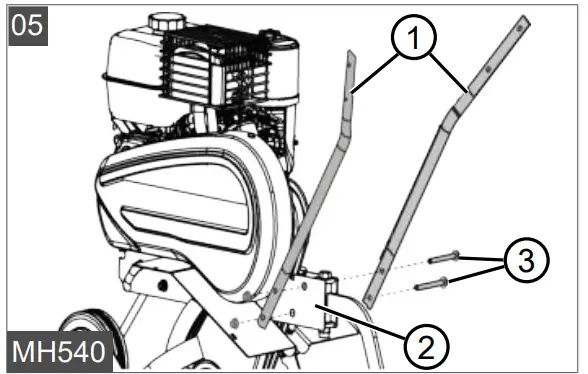 05

1

3

2

MH540