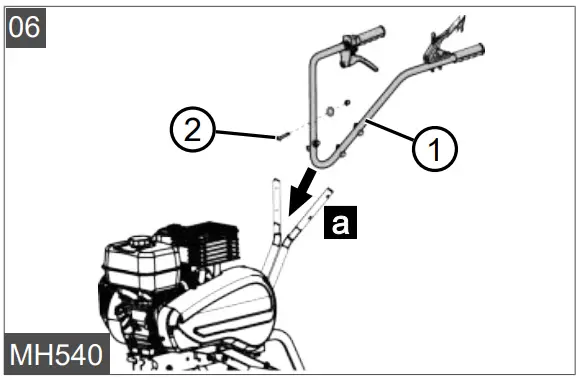 06

2

1

a

MH540