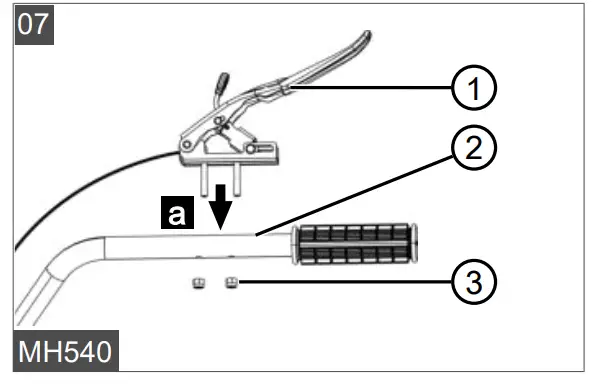 07

1

2

a

3

MH540