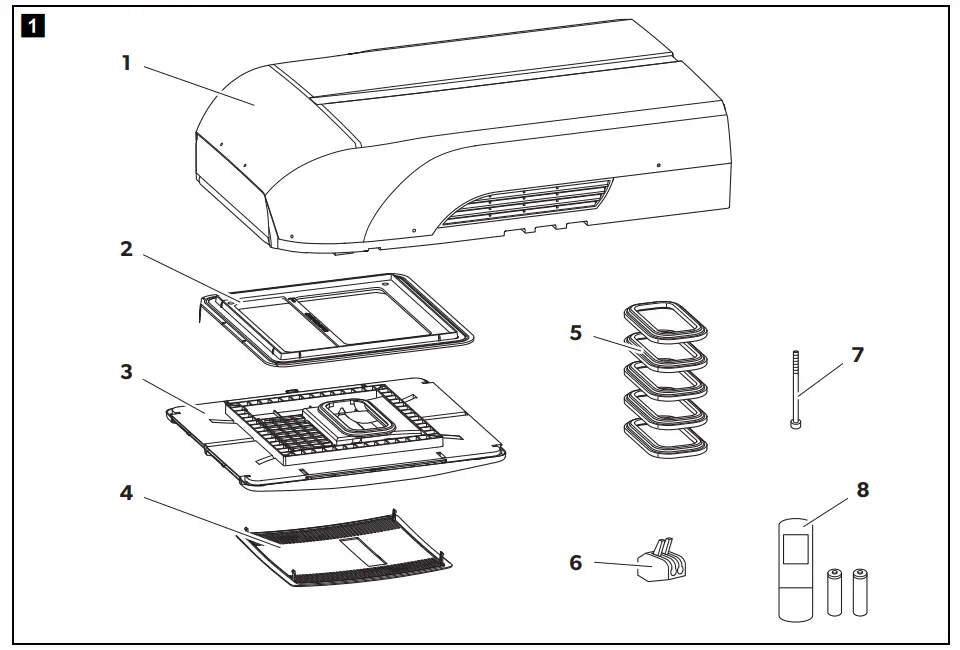 1
1
2
3
4
5
6
7
8