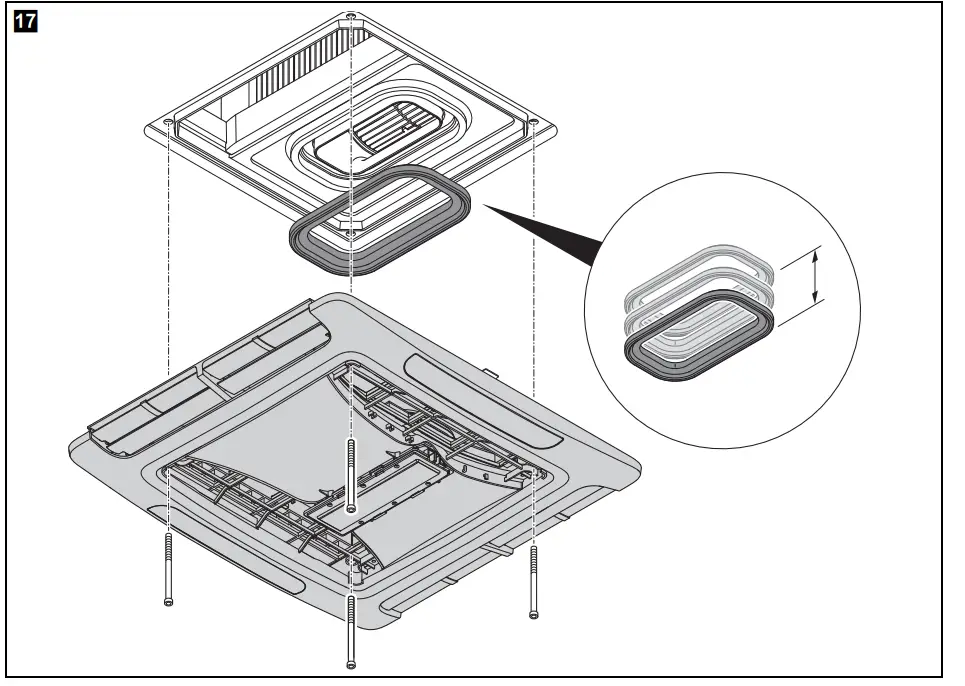 17