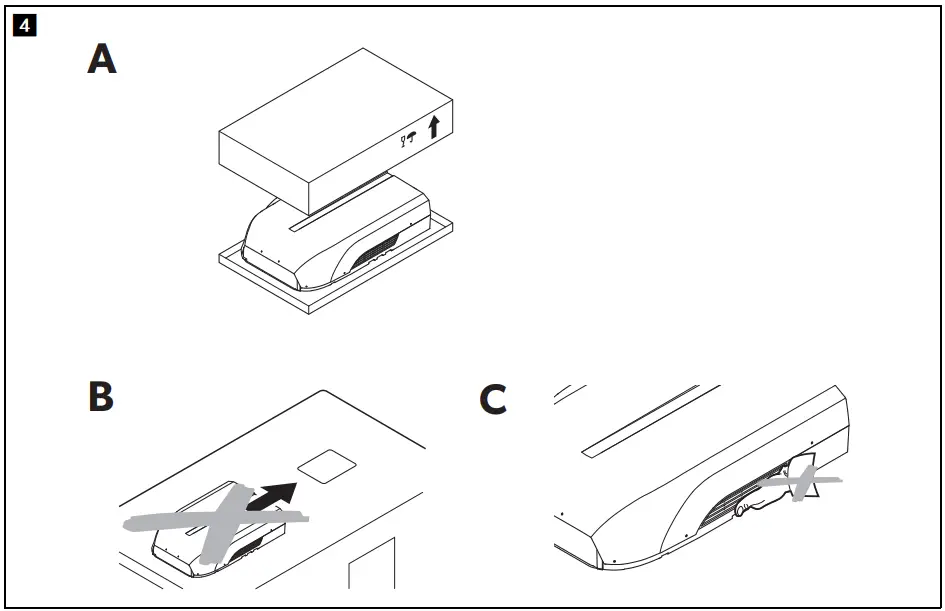 4

A

B

C