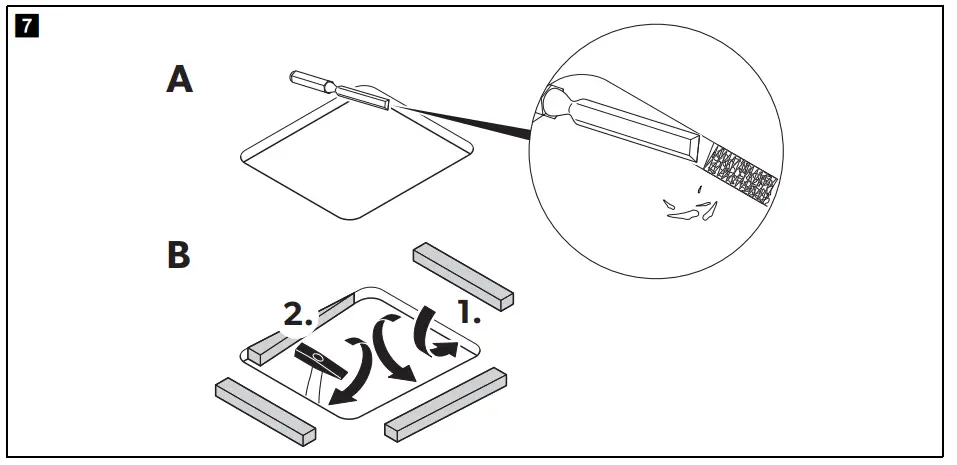 7

A

B

2.

1.