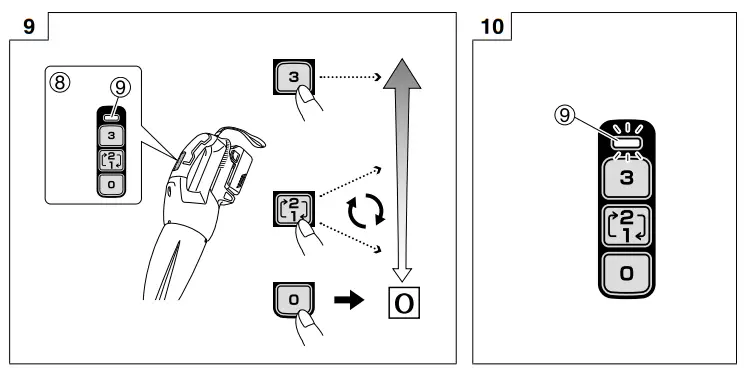 9

⑧ ⑨

3

2
1

0

3

2
1

0

O

10

⑨

3

2
1

0