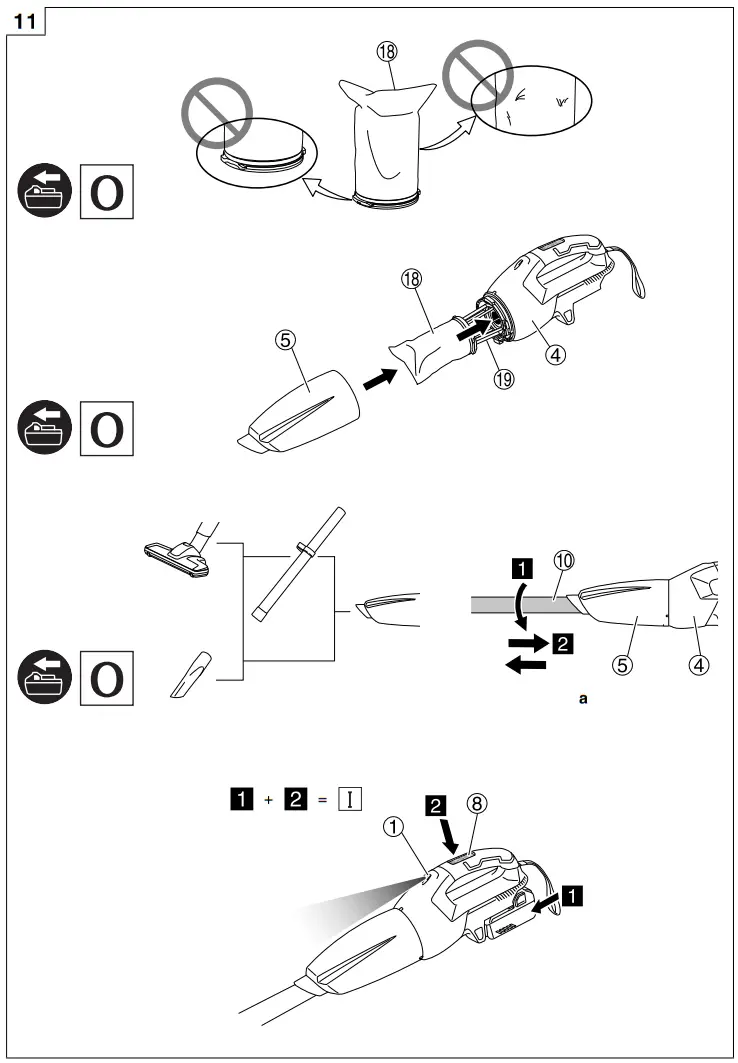 11

⑱

O

⑱

⑤

⑲

④

O

1

⑩

2

⑤

④

O

a

1 + 2 = I

2

⑧

①

1