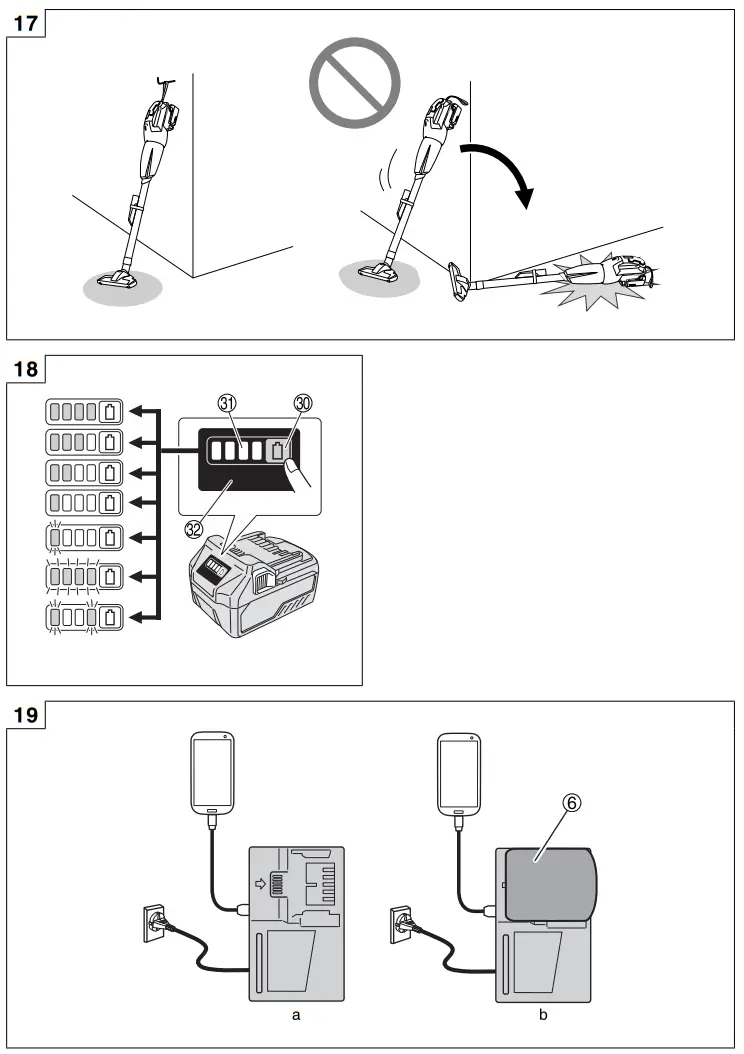 17

18

31
30
32

19

6

a

b