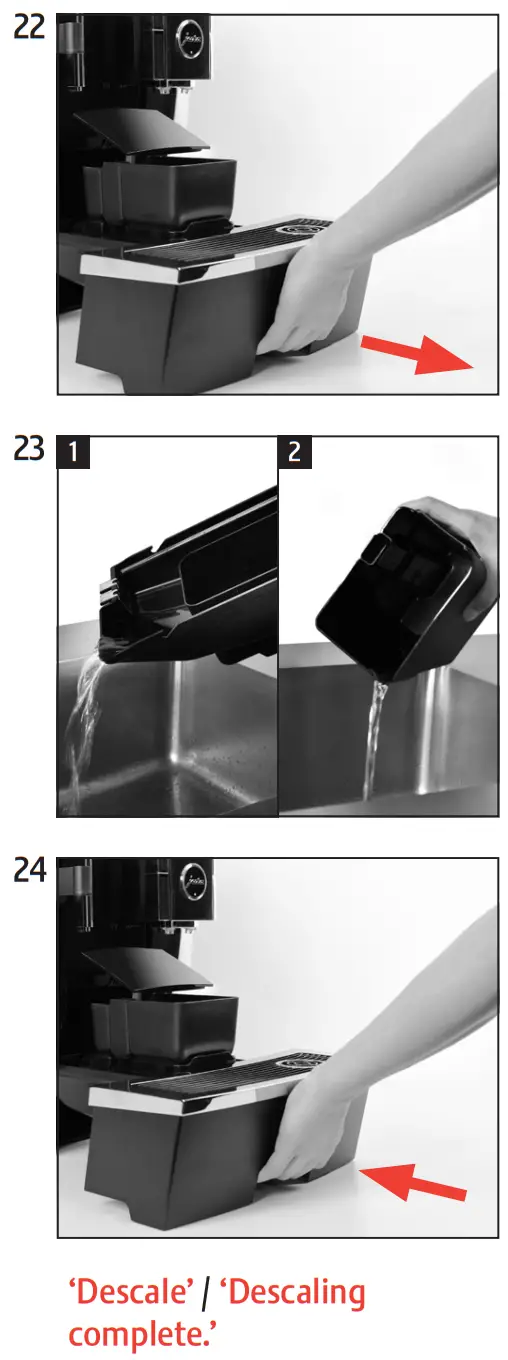 22

23 1 2

24

'Descale' / 'Descaling complete.'