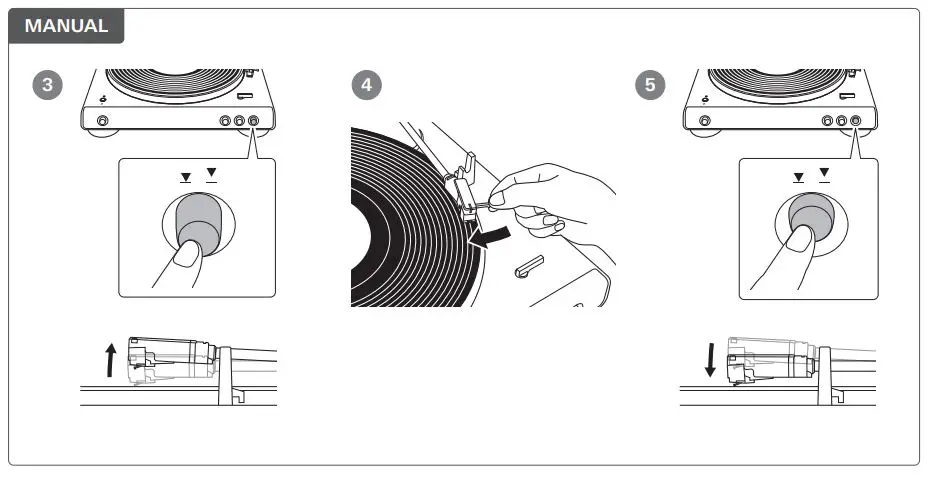 MANUAL

3

4

5