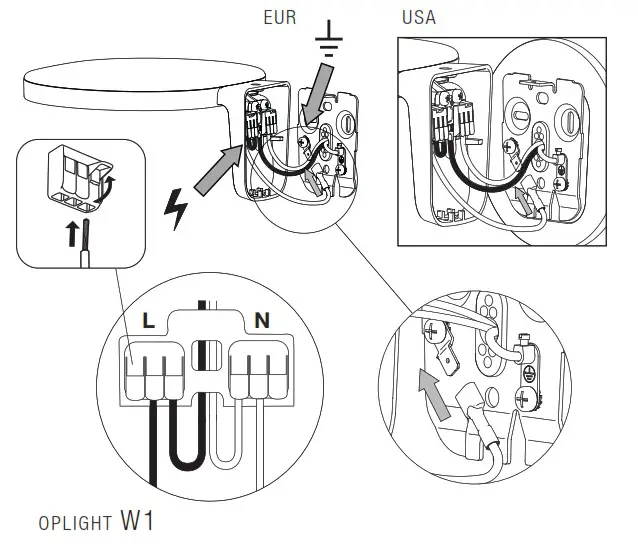 EUR

USA

L

N

OPLIGHT W1