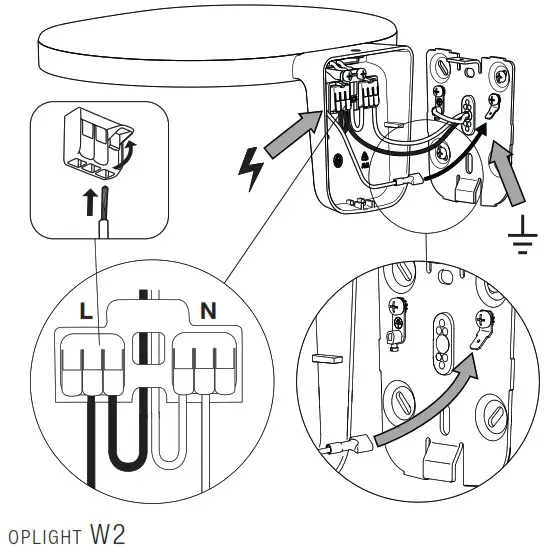 L

N

OPLIGHT W2