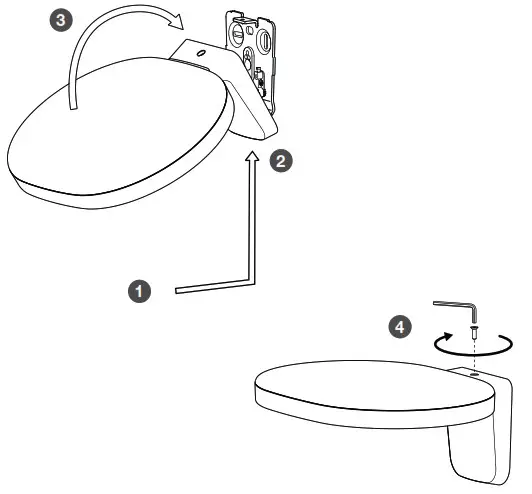 3

2

1

4