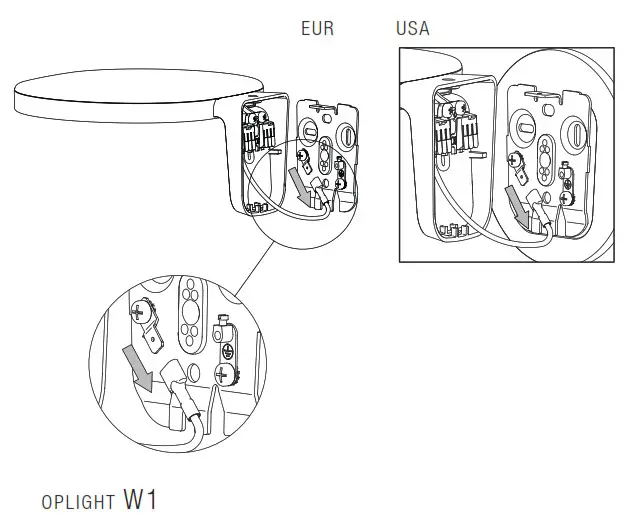 EUR

USA

OPLIGHT W1