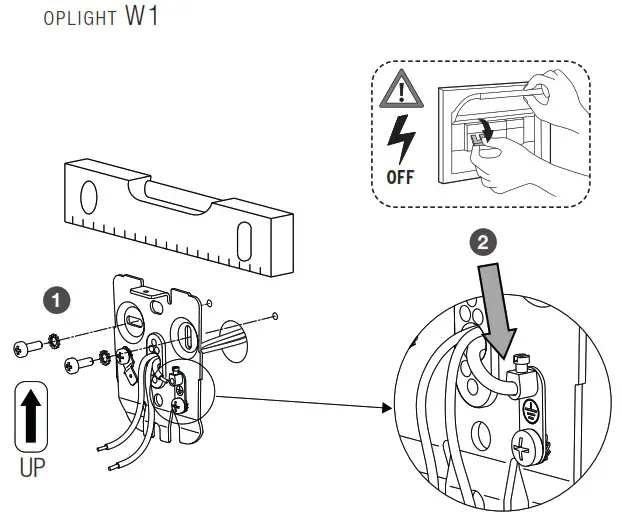 OPLIGHT W1

OFF

2

1

UP