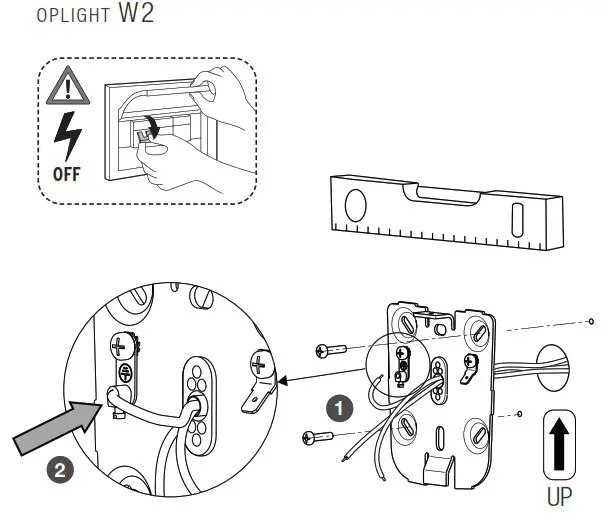 OPLIGHT W2

OFF

1

2

UP