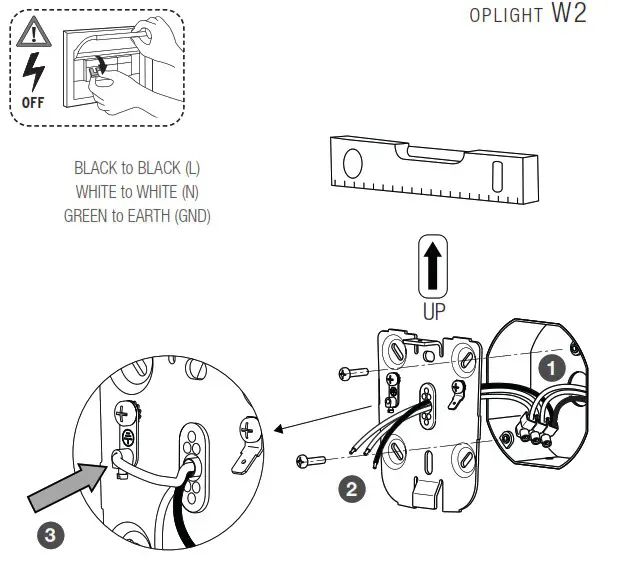 OPLIGHT W2

OFF

BLACK to BLACK (L)
WHITE to WHITE (N)
GREEN to EARTH (GND)

UP

1

2

3