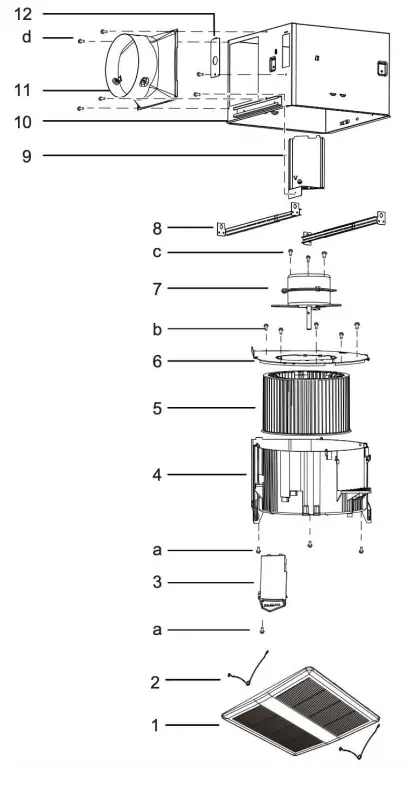 12
d
11
10
9
8
c
7
b
6
5
4
a
3
a
2
1