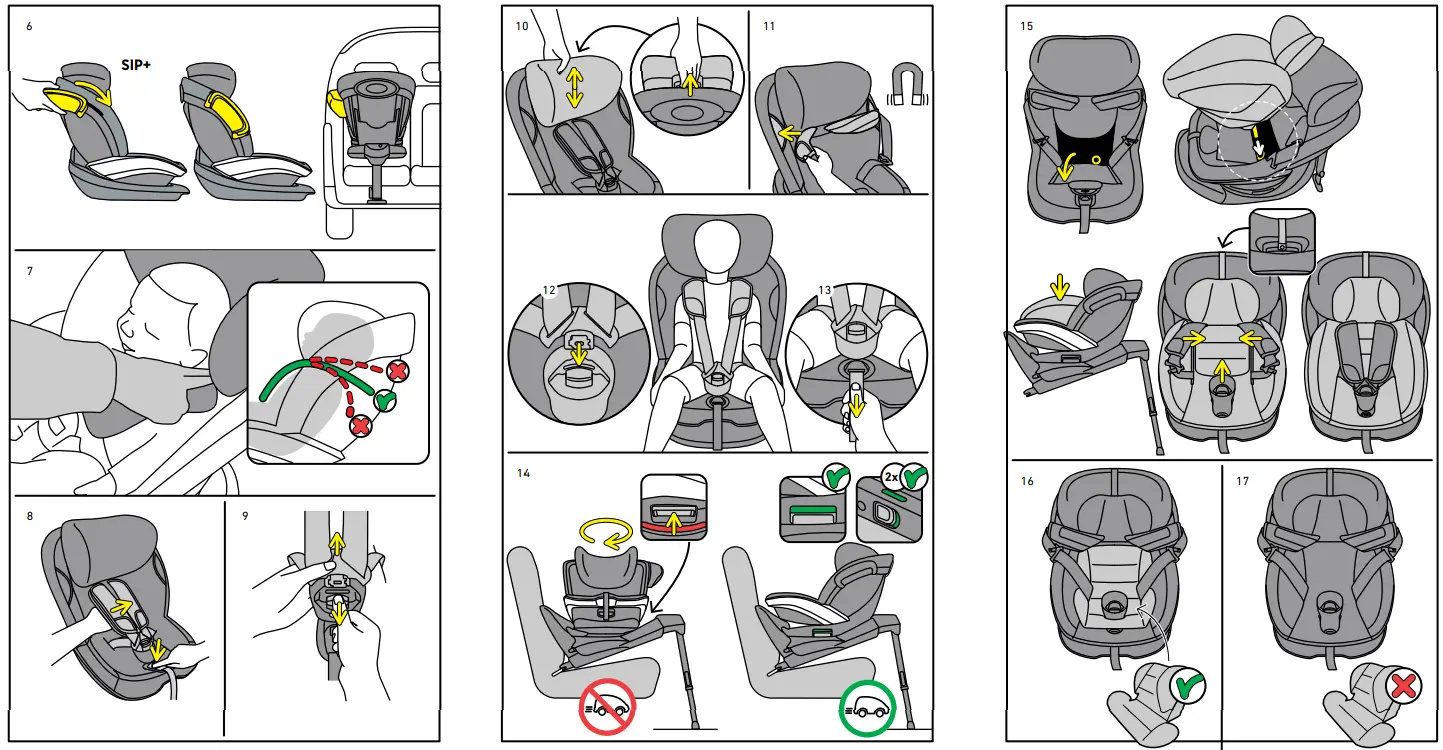 6

SIP+

7

8

9

10

11

12

13

14

2x

15

16

17