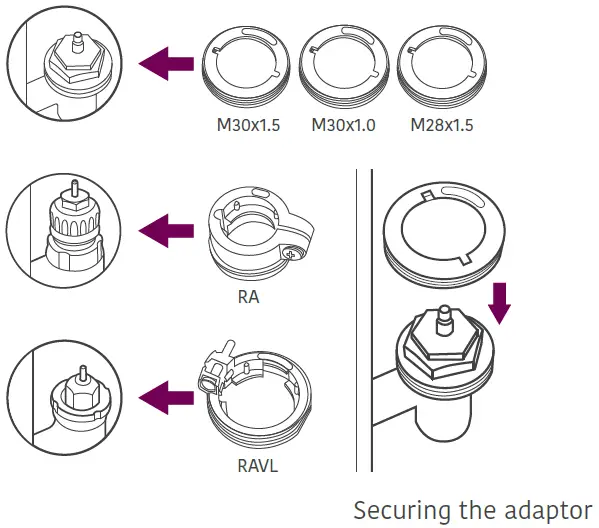 M30x1.5
M30x1.0
M28x1.5

RA

RAVL

Securing the adaptor