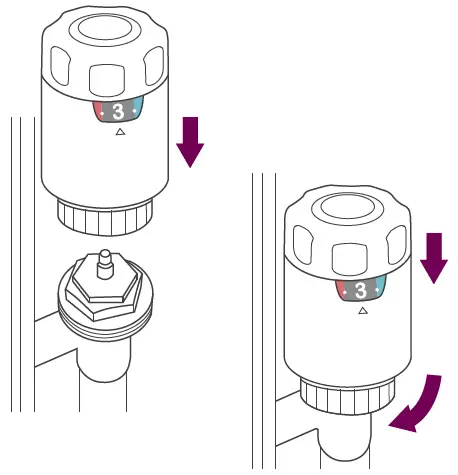 3

3