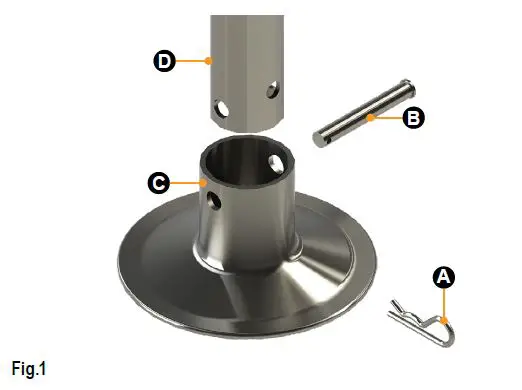 D

B

C

A

Fig.1