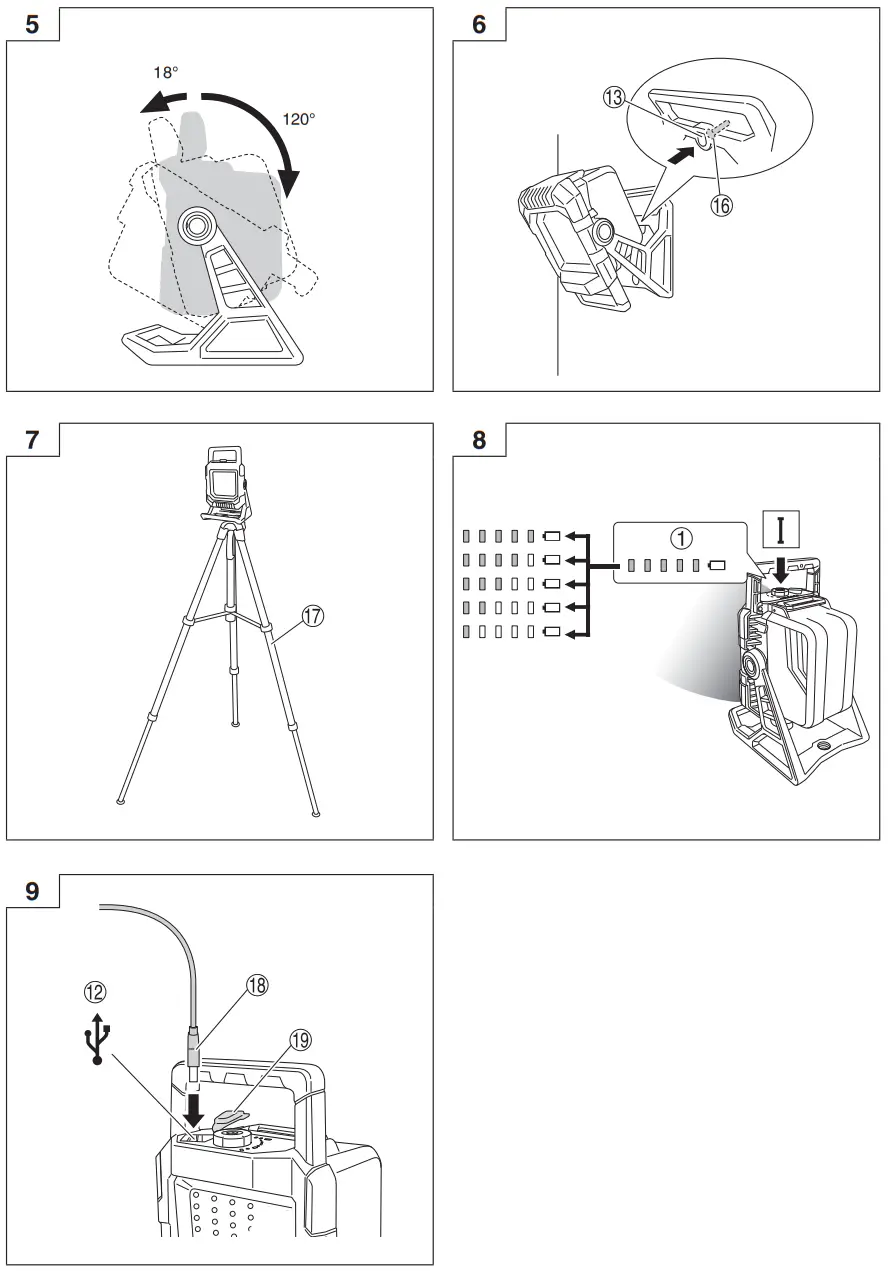 5

18°

120°

6

⑬

⑯

7

⑰

8

①

I

9

⑫

⑱

⑲