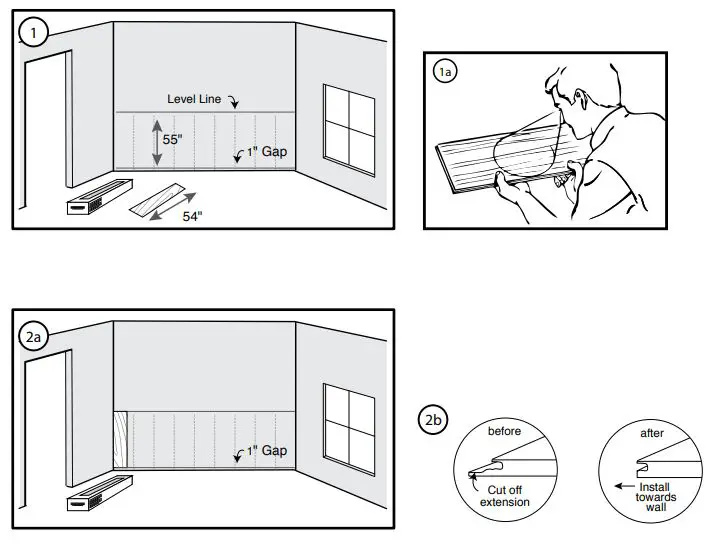 1

Level Line

55"

1" Gap

54"

1a

2a

1" Gap

2b

before

Cut off extension

after

Install towards wall