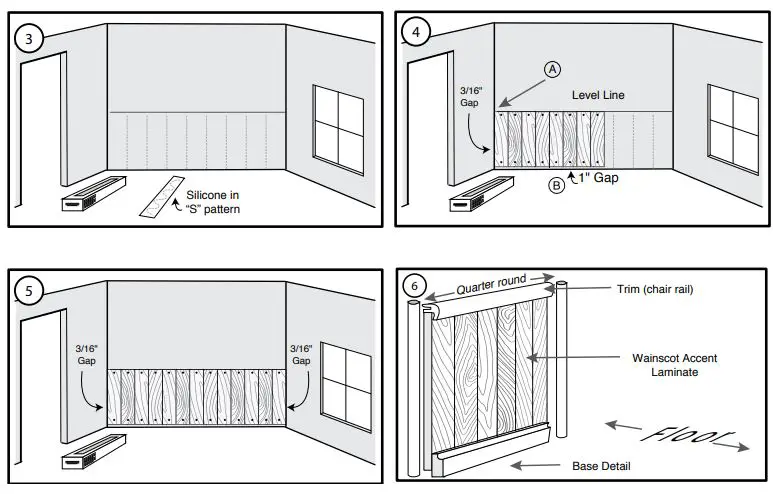 3

Silicone in "S" pattern

4

A

3/16" Gap

Level Line

B 1" Gap

5

3/16" Gap

3/16" Gap

6

Quarter round

Trim (chair rail)

Wainscot Accent Laminate

Floor

Base Detail