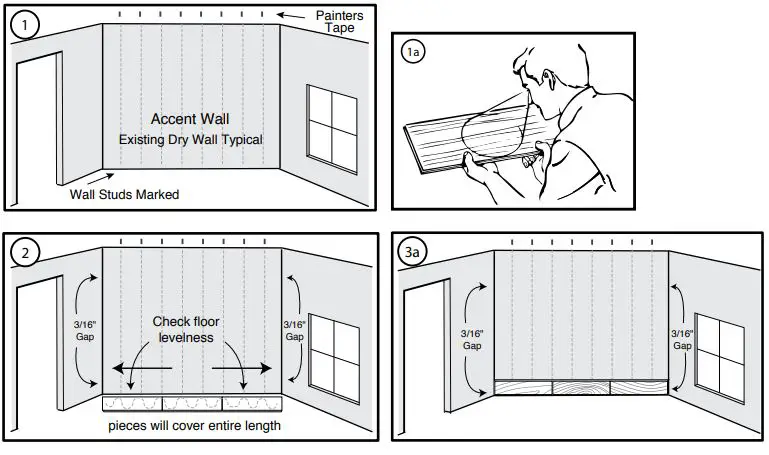 1

Painters Tape

Accent Wall
Existing Dry Wall Typical

Wall Studs Marked

1a

2

3/16" Gap

Check floor levelness

3/16" Gap

pieces will cover entire length

3a

3/16" Gap

3/16" Gap