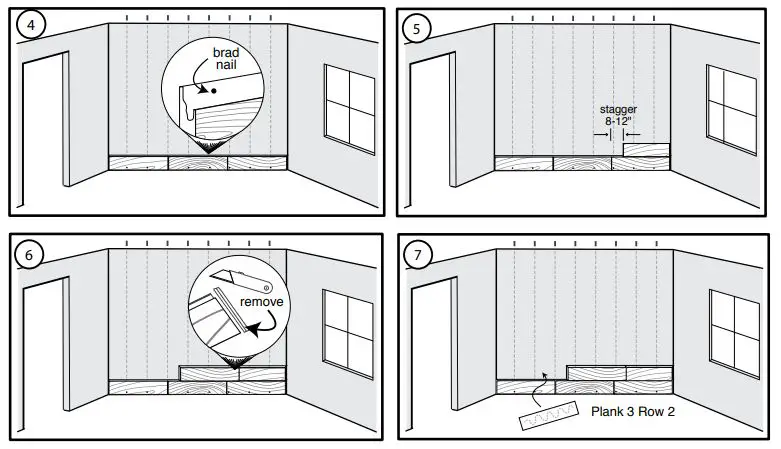 4

brad nail

5

stagger 8-12"

6

remove

7

Plank 3 Row 2