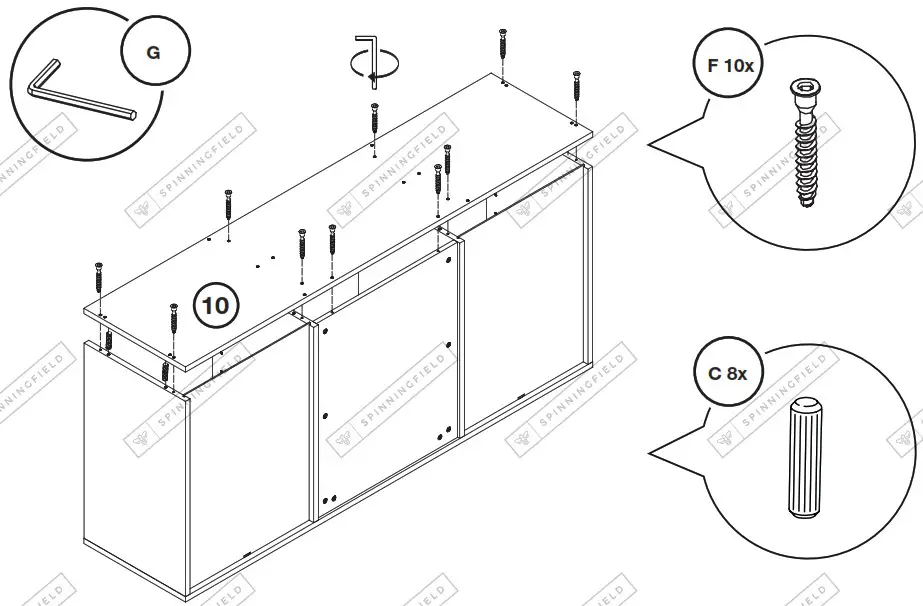 G

F 10x

10

C 8x

SPINNINGFIELD