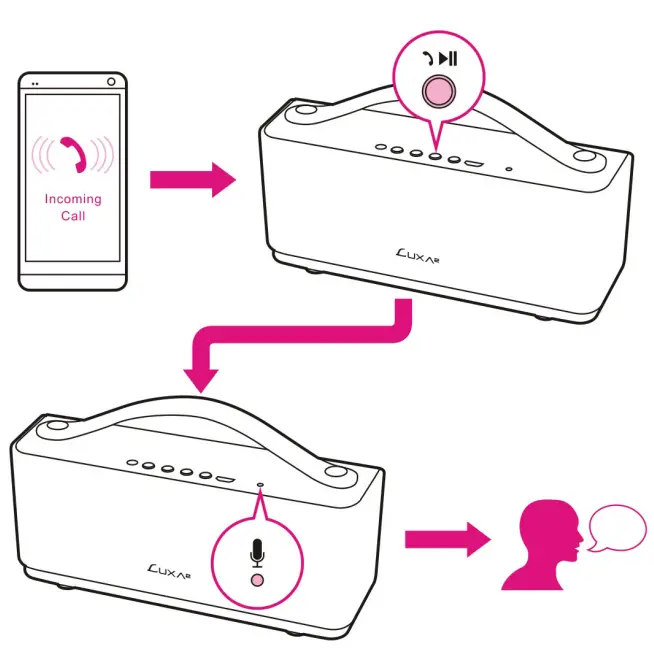 Incoming Call

LUXA2

LUXA2