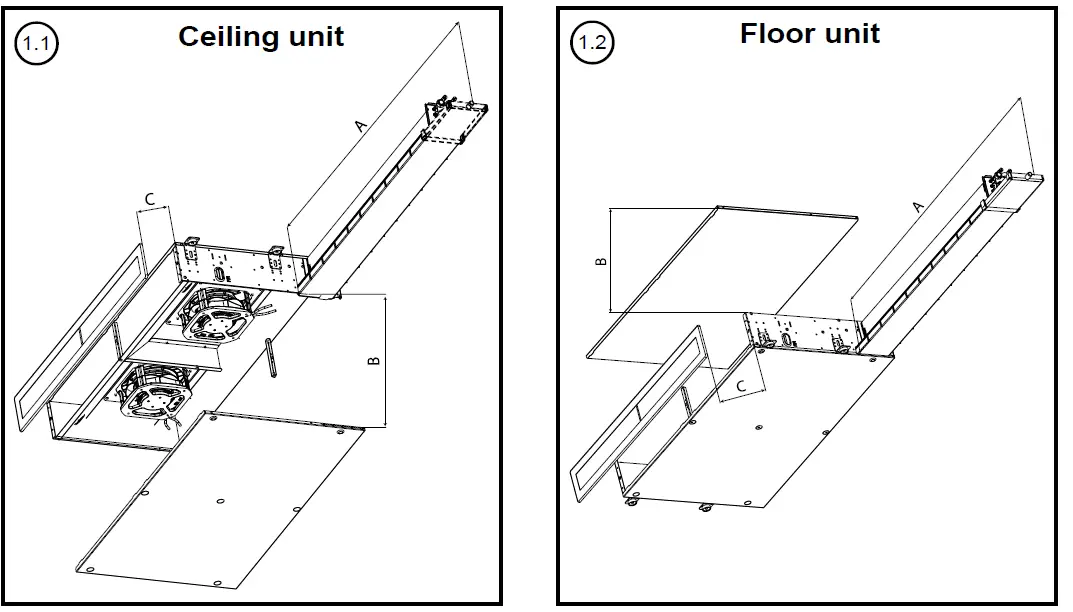 1.1 Ceiling unit

A

C

B

1.2 Floor unit

A

B

C