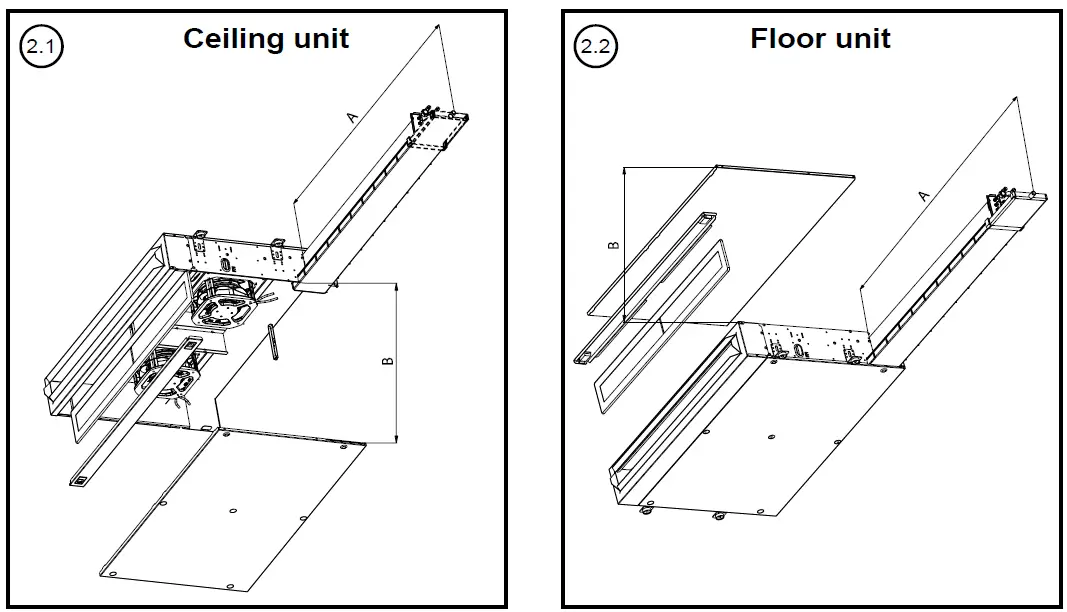 2.1

Ceiling unit

A

B

2.2

Floor unit

B

A